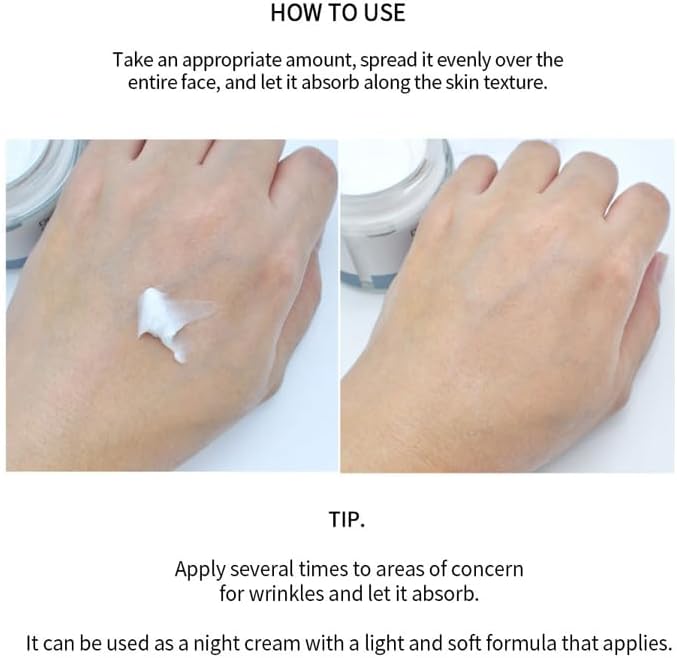 HOW TO USE

Take an appropriate amount, spread it evenly over the entire face, and let it absorb along the skin texture.

TIP.

Apply several times to areas of concern for wrinkles and let it absorb.

It can be used as a night cream with a light and soft formula that applies.