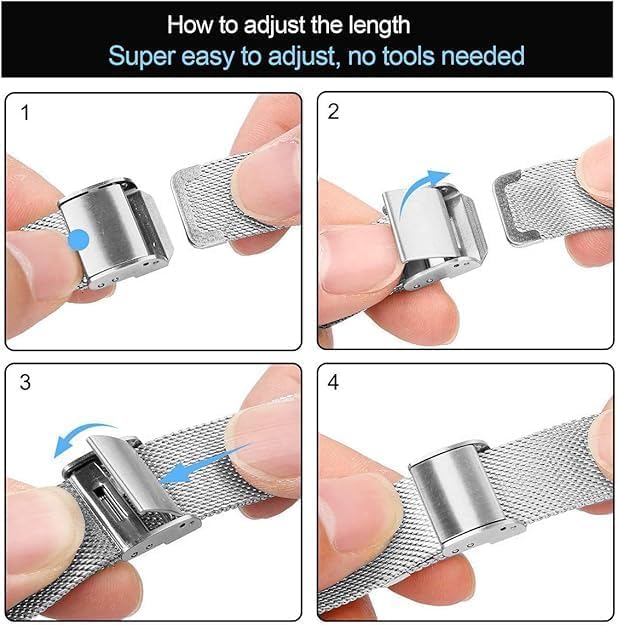 How to adjust the length
Super easy to adjust, no tools needed

1

2

3

4