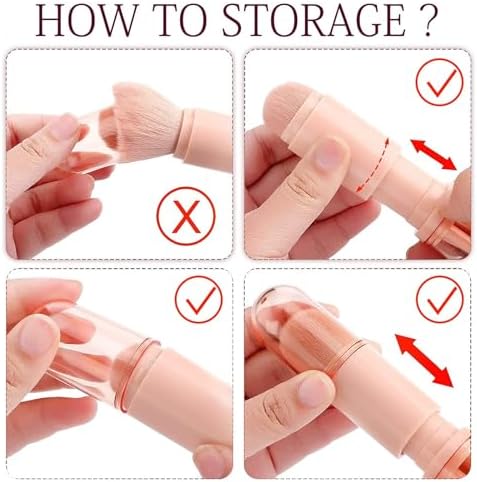 HOW TO STORAGE ?