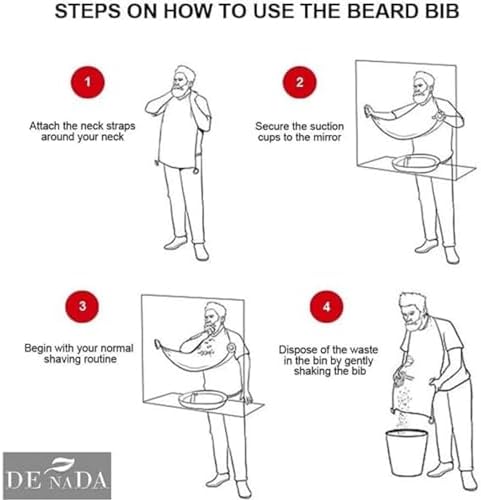 STEPS ON HOW TO USE THE BEARD BIB

1

Attach the neck straps around your neck

2

Secure the suction cups to the mirror

3

Begin with your normal shaving routine

4

Dispose of the waste in the bin by gently shaking the bib

DE NADA