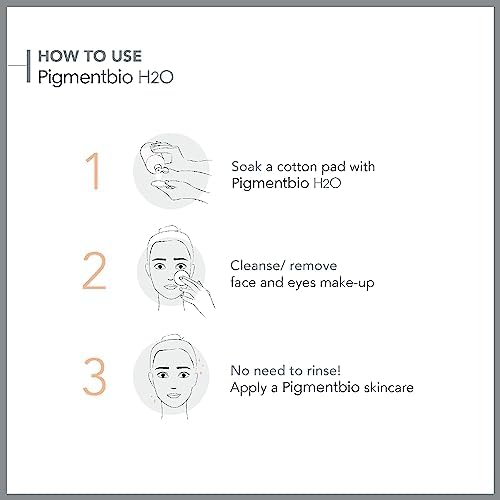 HOW TO USE
Pigmentbio H2O

1

Soak a cotton pad with Pigmentbio H2O

2

Cleanse/ remove face and eyes make-up

3

No need to rinse! Apply a Pigmentbio skincare