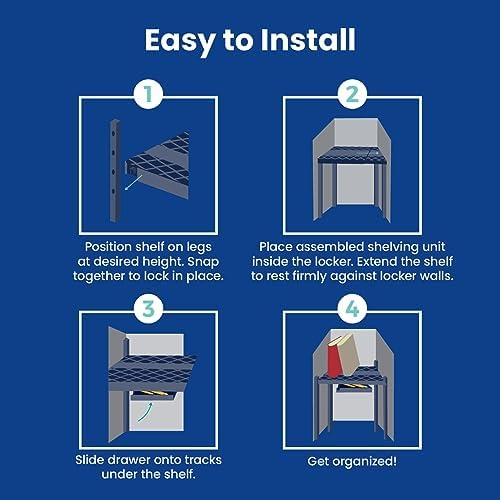 Easy to Install

1

Position shelf on legs at desired height. Snap together to lock in place.

2

Place assembled shelving unit inside the locker. Extend the shelf to rest firmly against locker walls.

3

Slide drawer onto tracks under the shelf.

4

Get organized!