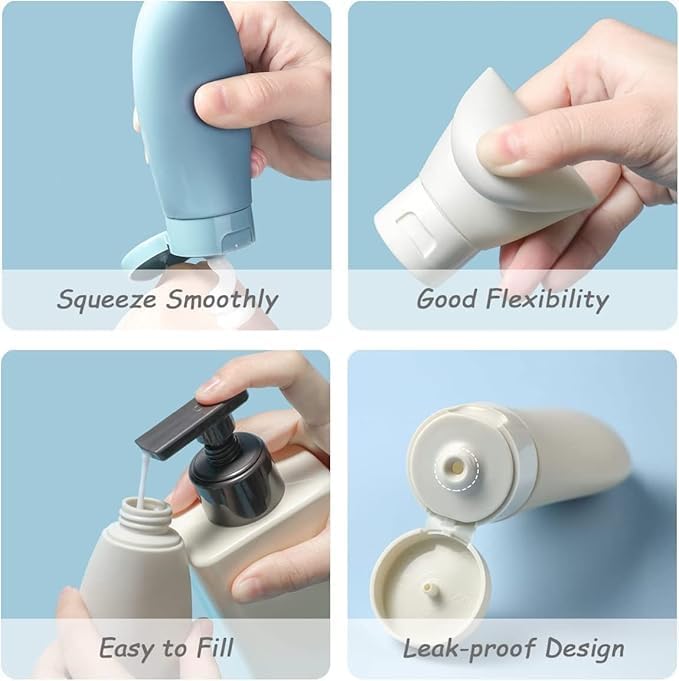 Squeeze Smoothly

Good Flexibility

Easy to Fill

Leak-proof Design