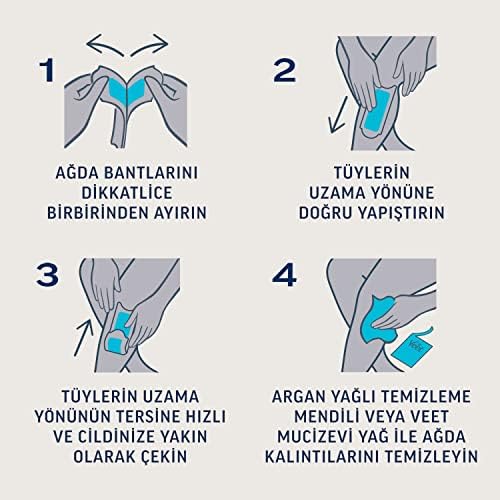 1

AĞDA BANTLARINI DİKKATLİCE BİRBİRİNDEN AYIRIN

2

TÜYLERİN UZAMA YÖNÜNE DOĞRU YAPIŞTIRIN

3

TÜYLERİN UZAMA YÖNÜNÜN TERSİNE HIZLI VE CİLDİNİZE YAKIN OLARAK ÇEKİN

4

Veet

ARGAN YAĞLI TEMİZLEME MENDİLİ VEYA VEET MUCİZEVİ YAĞ İLE AĞDA KALINTILARINI TEMİZLEYİN