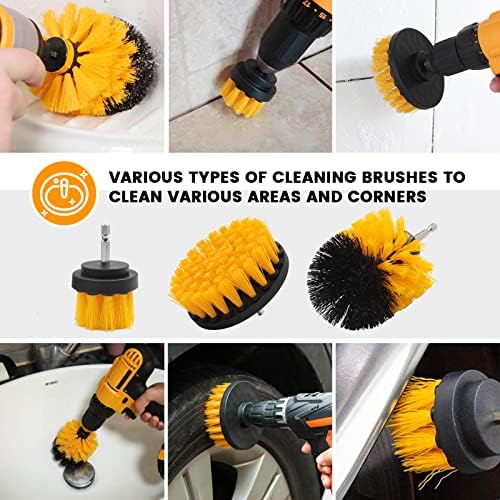 VARIOUS TYPES OF CLEANING BRUSHES TO CLEAN VARIOUS AREAS AND CORNERS