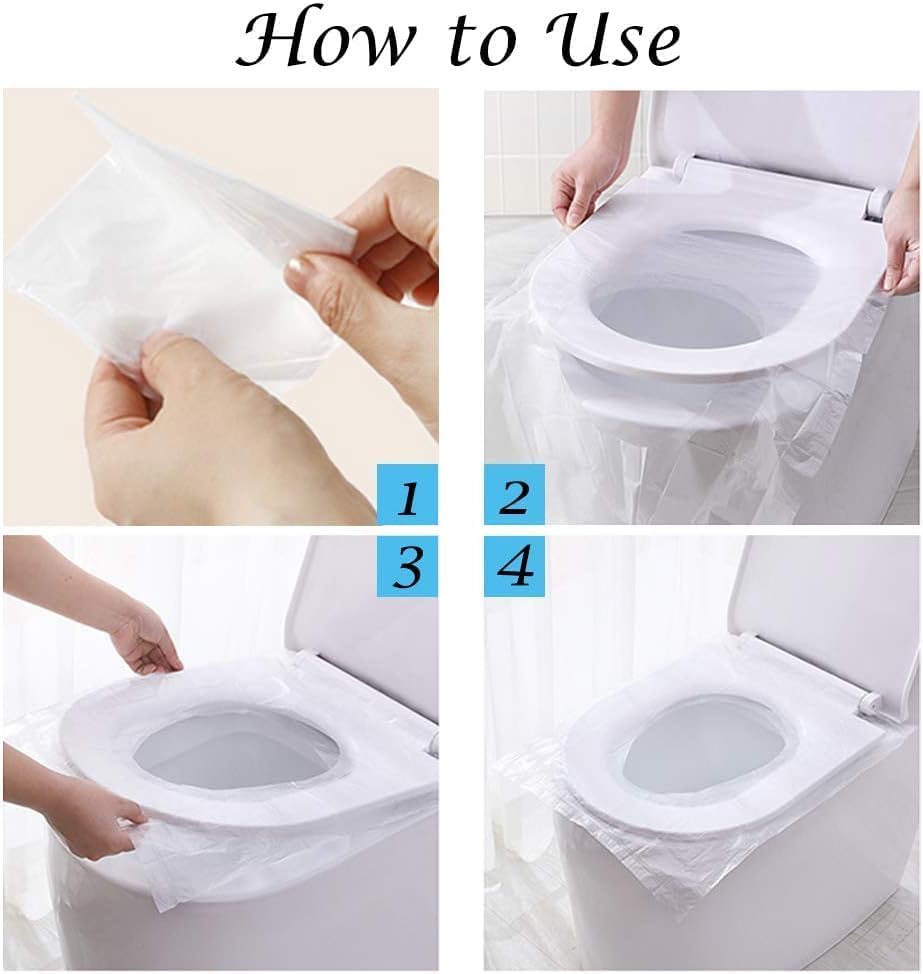 How to Use

1

2

3

4