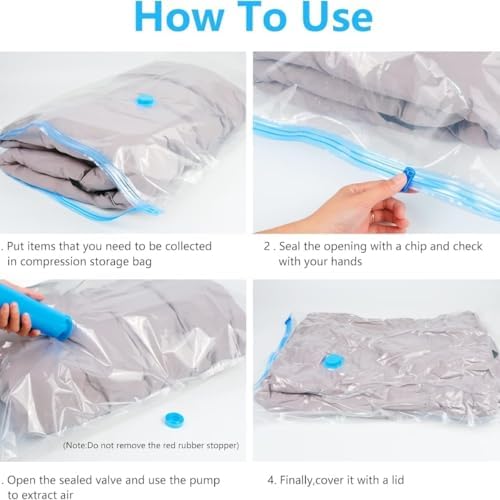 How To Use

. Put items that you need to be collected in compression storage bag

2 . Seal the opening with a chip and check with your hands

(Note:Do not remove the red rubber stopper)

. Open the sealed valve and use the pump to extract air

4. Finally,cover it with a lid