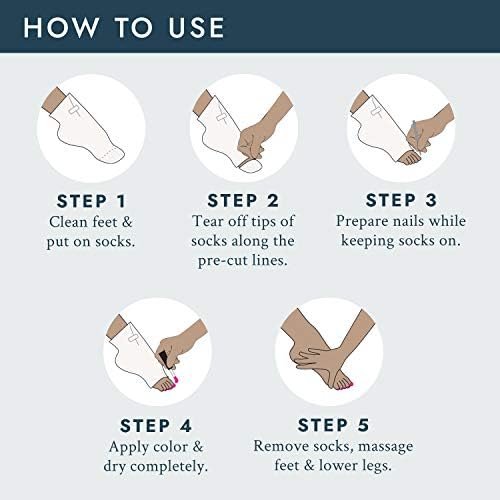 HOW TO USE

STEP 1
Clean feet & put on socks.

STEP 2
Tear off tips of socks along the pre-cut lines.

STEP 3
Prepare nails while keeping socks on.

STEP 4
Apply color & dry completely.

STEP 5
Remove socks, massage feet & lower legs.