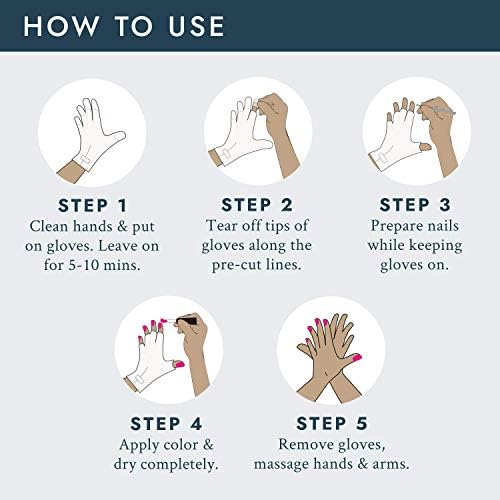 HOW TO USE

STEP 1
Clean hands & put on gloves. Leave on for 5-10 mins.

STEP 2
Tear off tips of gloves along the pre-cut lines.

STEP 3
Prepare nails while keeping gloves on.

STEP 4
Apply color & dry completely.

STEP 5
Remove gloves, massage hands & arms.